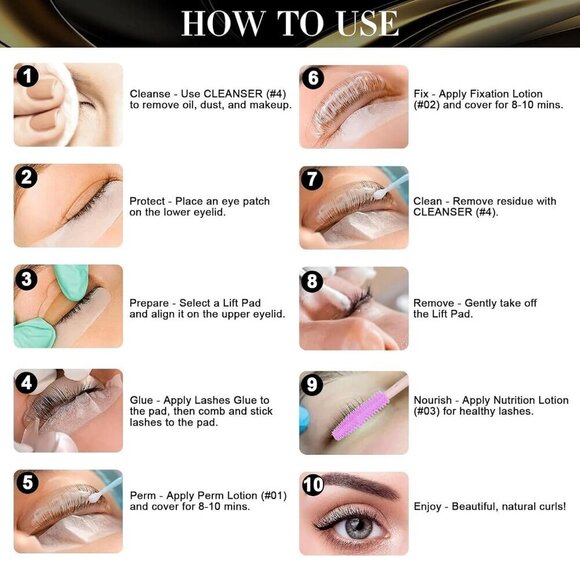 HOW TO USE

1 Cleanse - Use CLEANSER (#4) to remove oil, dust, and makeup.

2 Protect - Place an eye patch on the lower eyelid.

3 Prepare - Select a Lift Pad and align it on the upper eyelid.

4 Glue - Apply Lashes Glue to the pad, then comb and stick lashes to the pad.

5 Perm - Apply Perm Lotion (#01) and cover for 8-10 mins.

6 Fix - Apply Fixation Lotion (#02) and cover for 8-10 mins.

7 Clean - Remove residue with CLEANSER (#4).

8 Remove - Gently take off the Lift Pad.

9 Nourish - Apply Nutrition Lotion (#03) for healthy lashes.

10 Enjoy - Beautiful, natural curls!